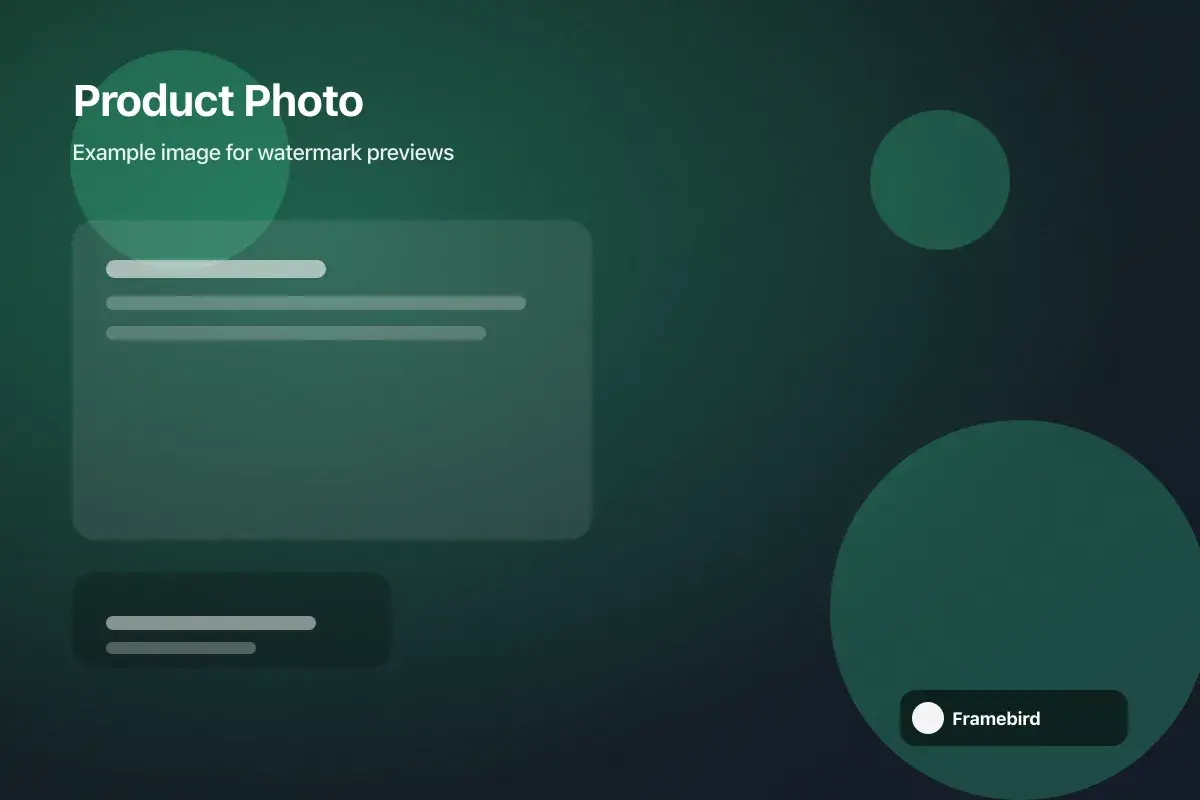 Product Photo

Example image for watermark previews

Framebird